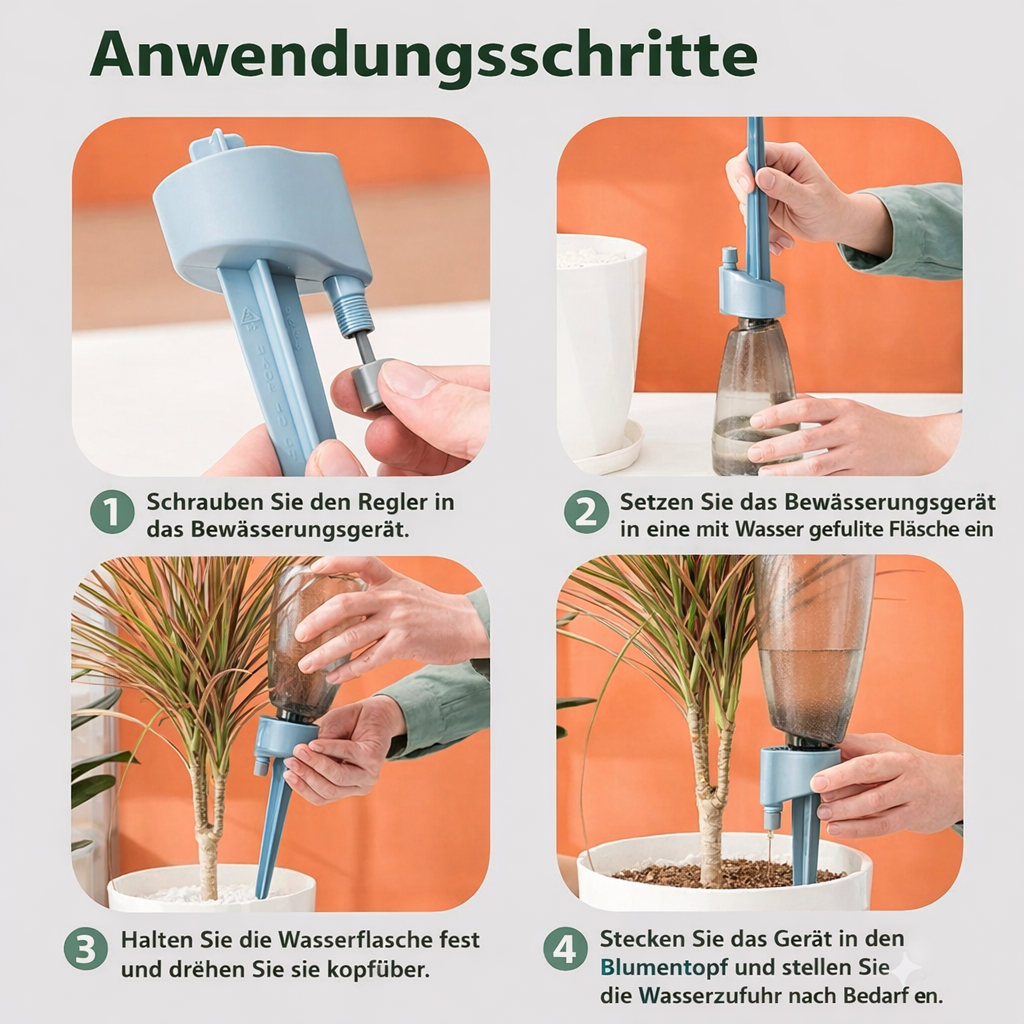 Anwendungsschritte

1 Schrauben Sie den Regler in das Bewässerungsgerät.

2 Setzen Sie das Bewässerungsgerät in eine mit Wasser gefulite Fläsche ein

3 Halten Sie die Wasserflasche fest und drëhen Sie sie kopfüber.

4 Stecken Sie das Gerät in den Blumentopf und stellen Sie die Wasserzufuhr nach Bedarf en.