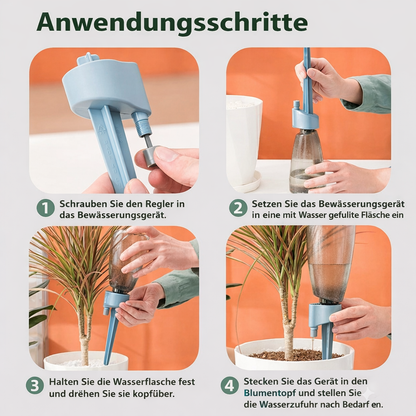 Anwendungsschritte

1 Schrauben Sie den Regler in das Bewässerungsgerät.

2 Setzen Sie das Bewässerungsgerät in eine mit Wasser gefulite Fläsche ein

3 Halten Sie die Wasserflasche fest und drëhen Sie sie kopfüber.

4 Stecken Sie das Gerät in den Blumentopf und stellen Sie die Wasserzufuhr nach Bedarf en.